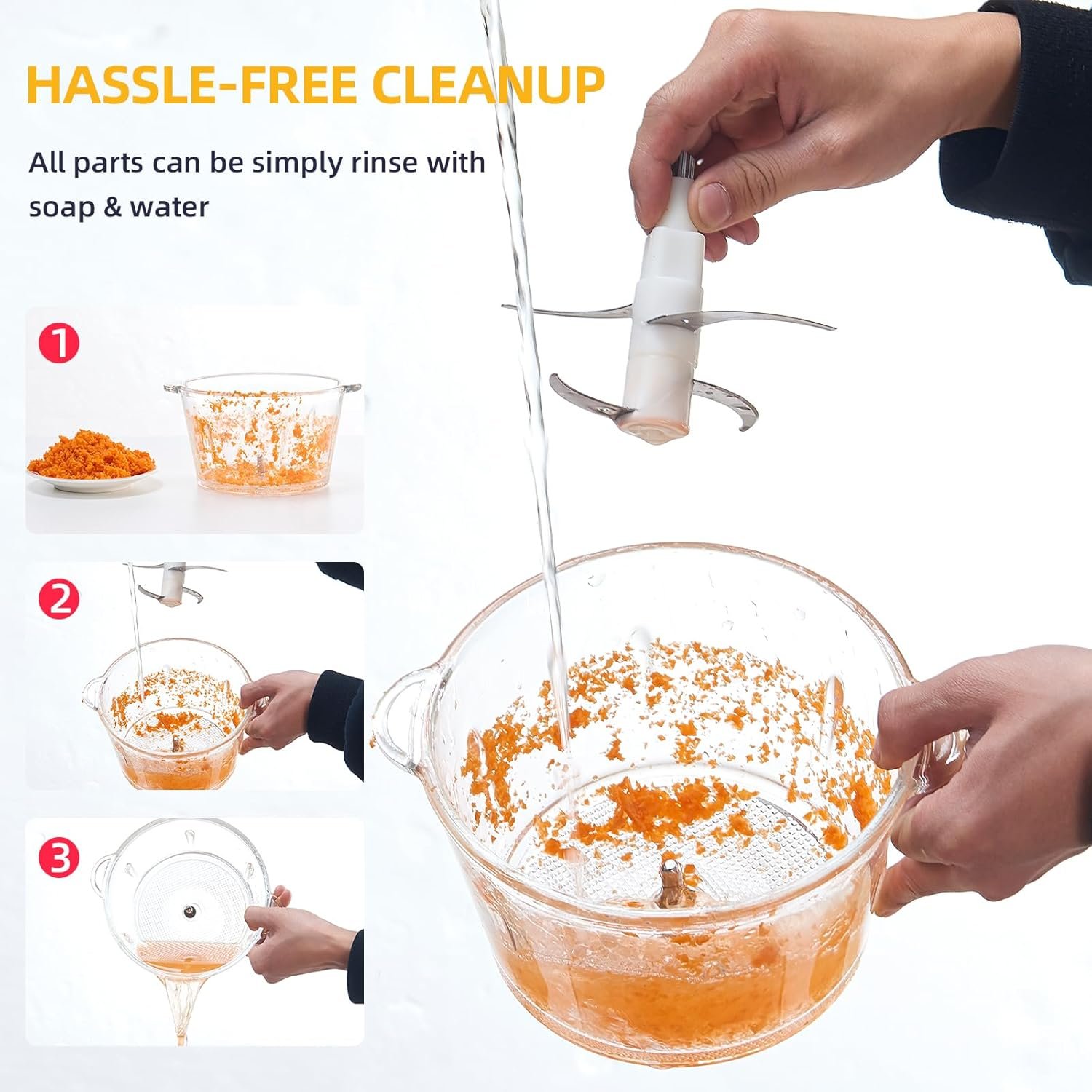 HASSLE-FREE CLEANUP

All parts can be simply rinse with soap & water

1

2

3