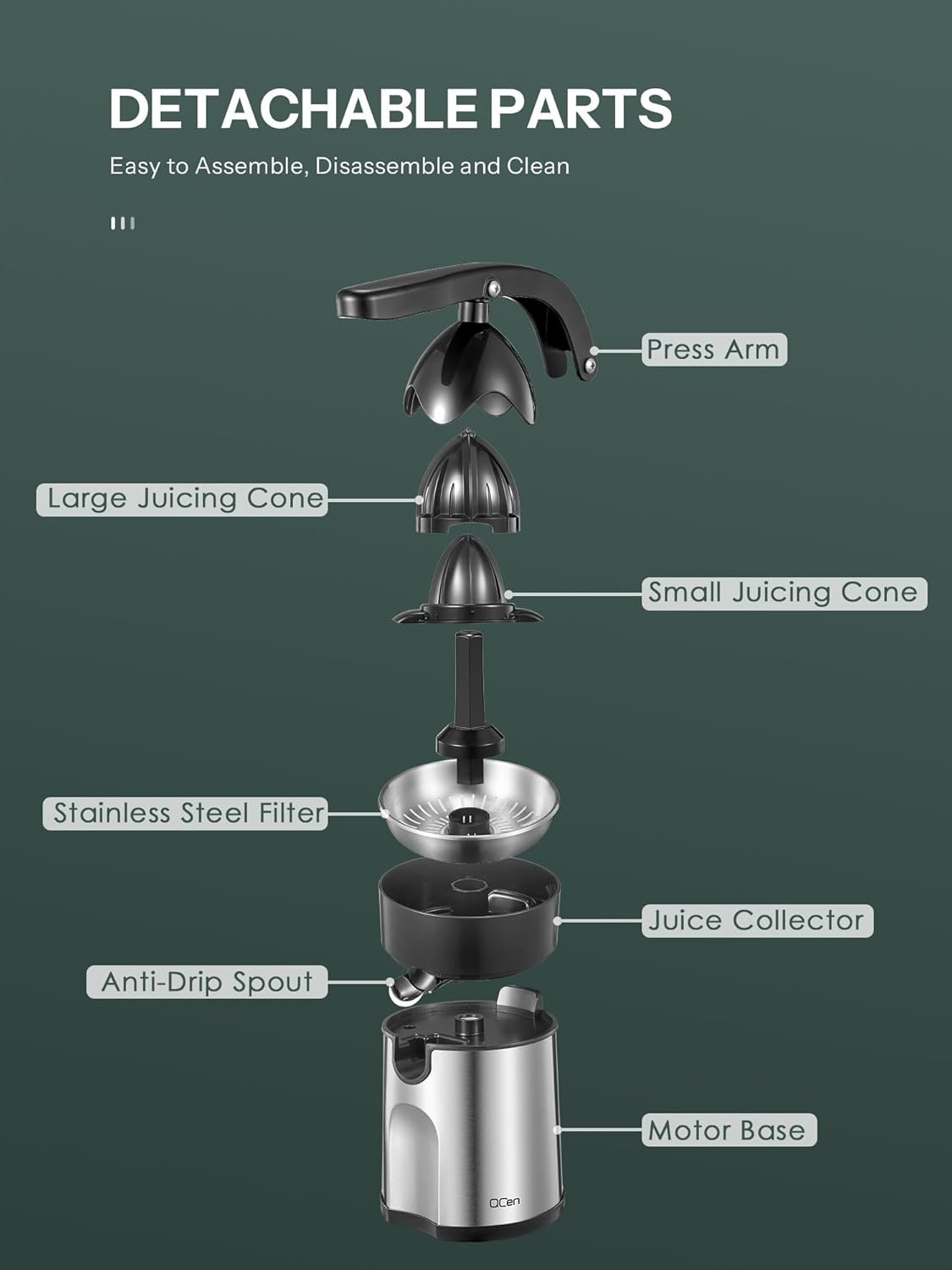 DETACHABLE PARTS

Easy to Assemble, Disassemble and Clean

Press Arm

Large Juicing Cone

Small Juicing Cone

Stainless Steel Filter

Juice Collector

Anti-Drip Spout

Motor Base

QCen